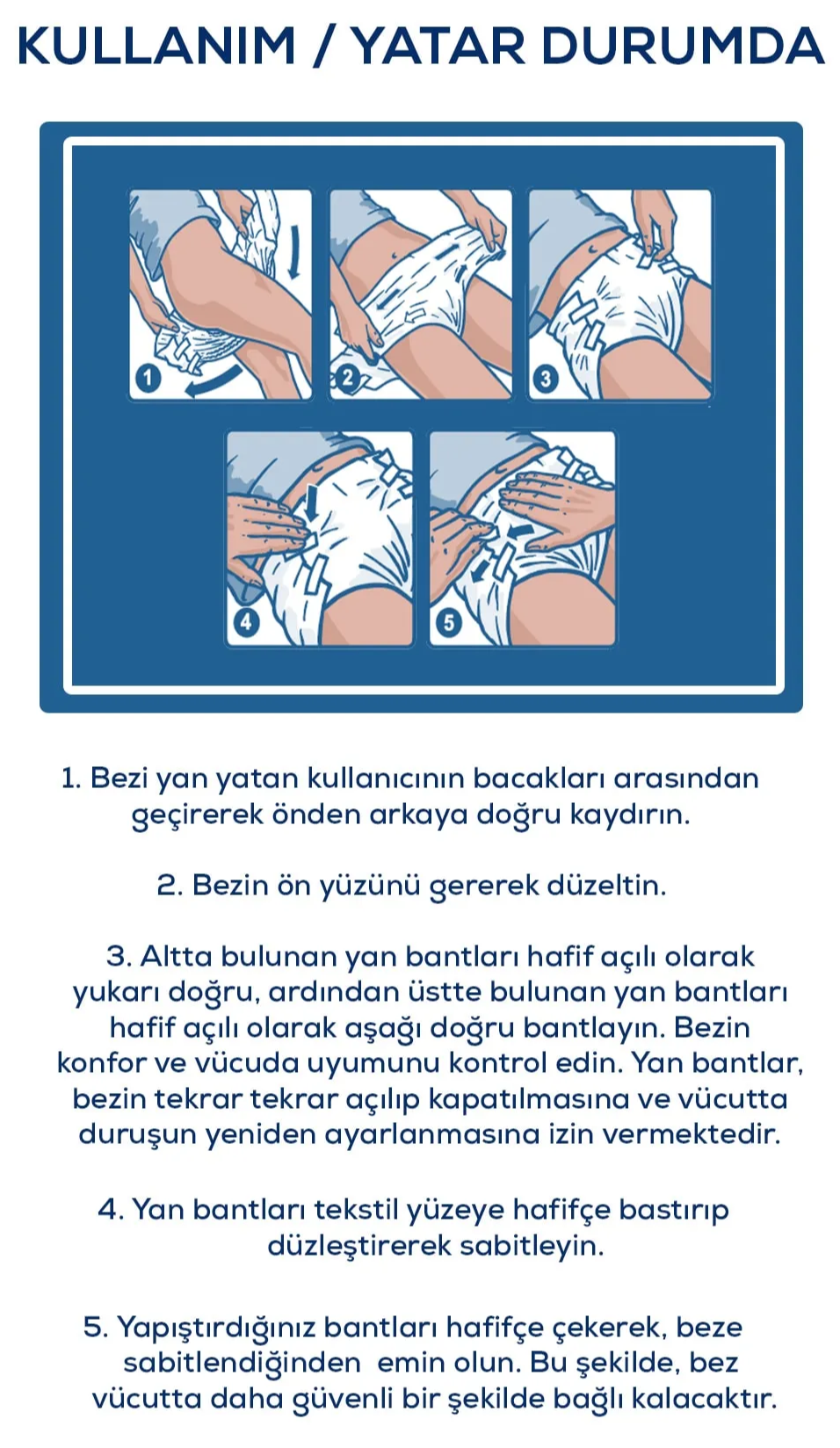 KULLANIM / YATAR DURUMDA

1

2

3

4

5

1. Bezi yan yatan kullanıcının bacakları arasından geçirerek önden arkaya doğru kaydırın.

2. Bezin ön yüzünü gererek düzeltin.

3. Altta bulunan yan bantları hafif açılı olarak yukarı doğru, ardından üstte bulunan yan bantları hafif açılı olarak aşağı doğru bantlayın. Bezin konfor ve vücuda uyumunu kontrol edin. Yan bantlar, bezin tekrar tekrar açılıp kapatılmasına ve vücutta duruşun yeniden ayarlanmasına izin vermektedir.

4. Yan bantları tekstil yüzeye hafifçe bastırıp düzleştirerek sabitleyin.

5. Yapıştırdığınız bantları hafifçe çekerek, beze sabitlendiğinden emin olun. Bu şekilde, bez vücutta daha güvenli bir şekilde bağlı kalacaktır.